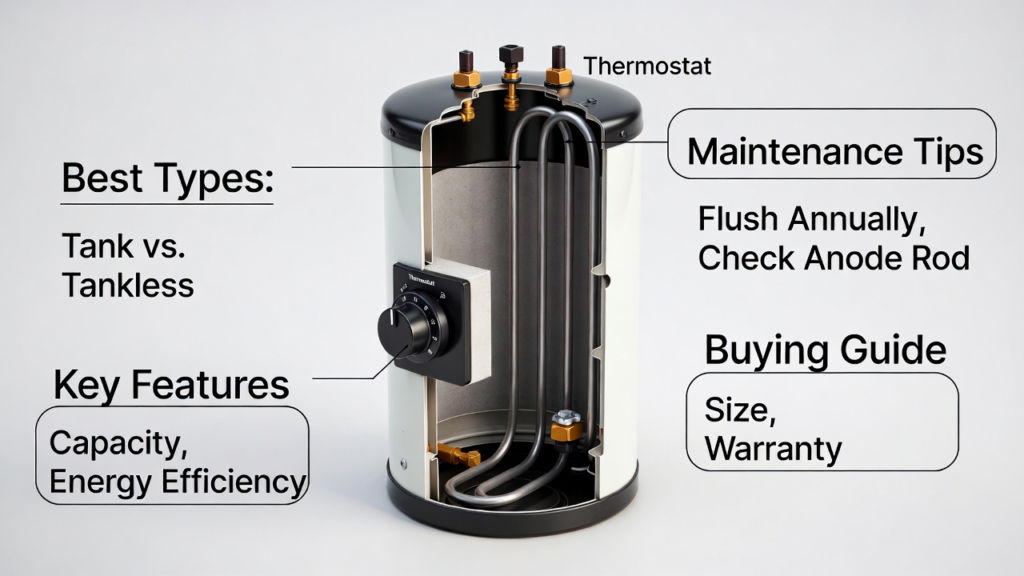 Thermostat

Best Types:

Tank vs. Tankless

Thermostat

Key Features

Capacity, Energy Efficiency

Maintenance Tips

Flush Annually, Check Anode Rod

Buying Guide

Size, Warranty